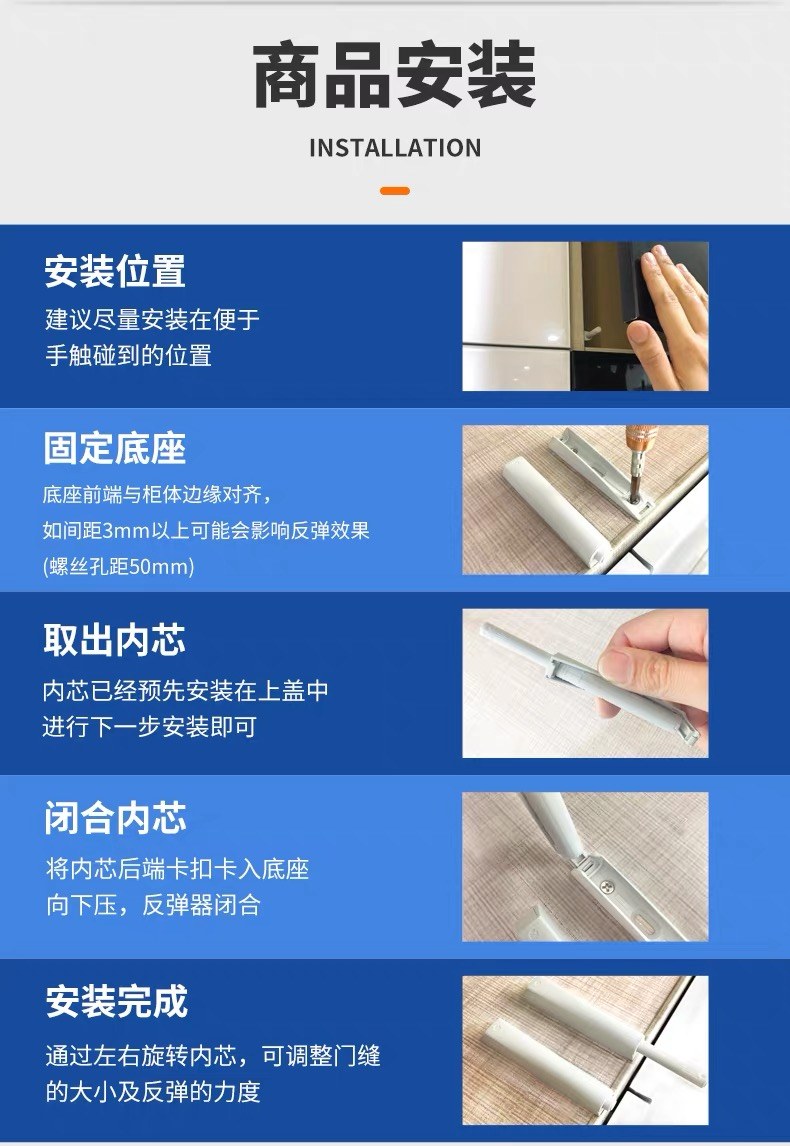 商品安装

INSTALLATION

安装位置

建议尽量安装在便于手触碰到的位置

固定底座

底座前端与柜体边缘对齐，如间距3mm以上可能会影响反弹效果(螺丝孔距50mm)

取出内芯

内芯已经预先安装在上盖中进行下一步安装即可

闭合内芯

将内芯后端卡扣卡入底座向下压，反弹器闭合

安装完成

通过左右旋转内芯，可调整门缝的大小及反弹的力度