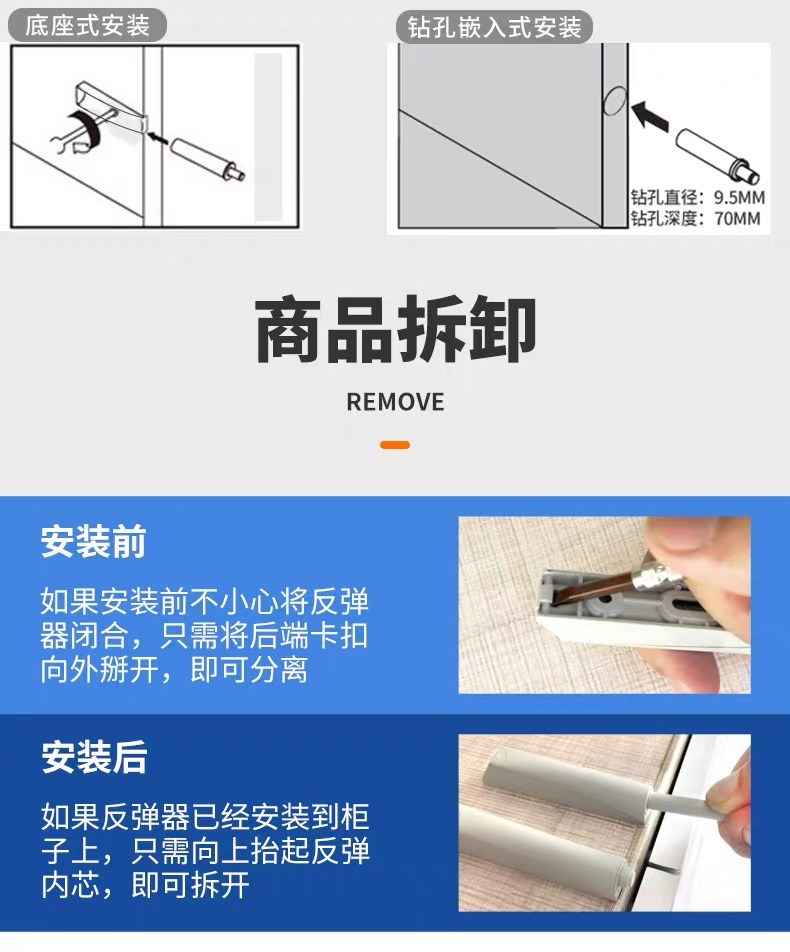 底座式安装

钻孔嵌入式安装

钻孔直径：9.5MM
钻孔深度：70MM

商品拆卸

REMOVE

安装前

如果安装前不小心将反弹器闭合，只需将后端卡扣向外掰开，即可分离

安装后

如果反弹器已经安装到柜子上，只需向上抬起反弹内芯，即可拆开